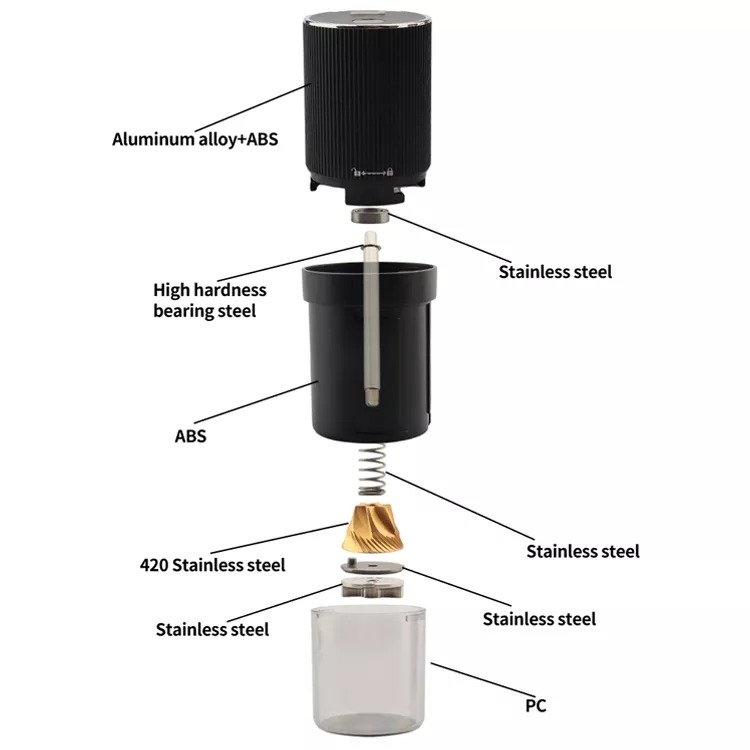 Aluminum alloy+ABS

Stainless steel

High hardness bearing steel

ABS

Stainless steel

420 Stainless steel

Stainless steel

Stainless steel

PC