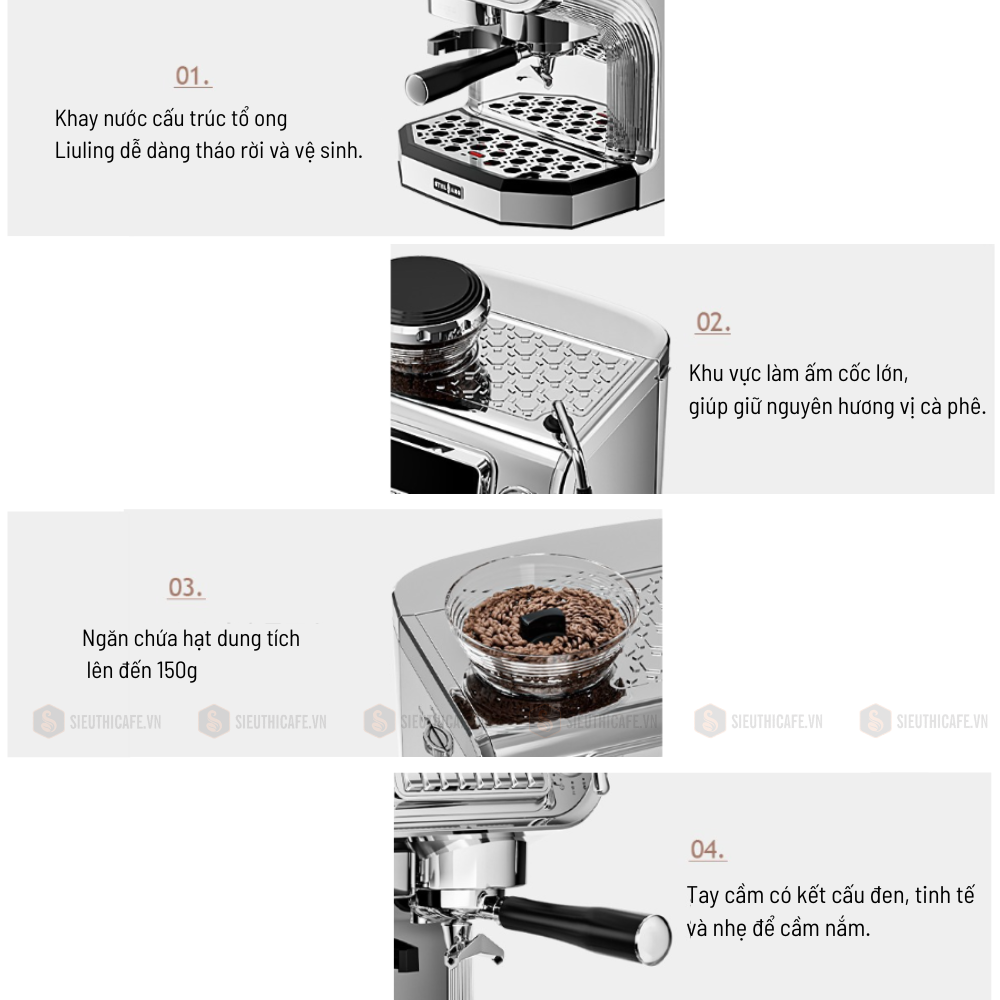 01.

Khay nước cấu trúc tổ ong Liuling dễ dàng tháo rời và vệ sinh.

02.

Khu vực làm ấm cốc lớn, giúp giữ nguyên hương vị cà phê.

03.

Ngăn chứa hạt dung tích lên đến 150g

SIEUTHICAFE.VN SIEUTHICAFE.VN SIEUTHICAFE.VN SIEUTHICAFE.VN SIEUTHICAFE.VN SIEUTHICAFE.VN

04.

Tay cầm có kết cấu đen, tinh tế và nhẹ để cầm nắm.